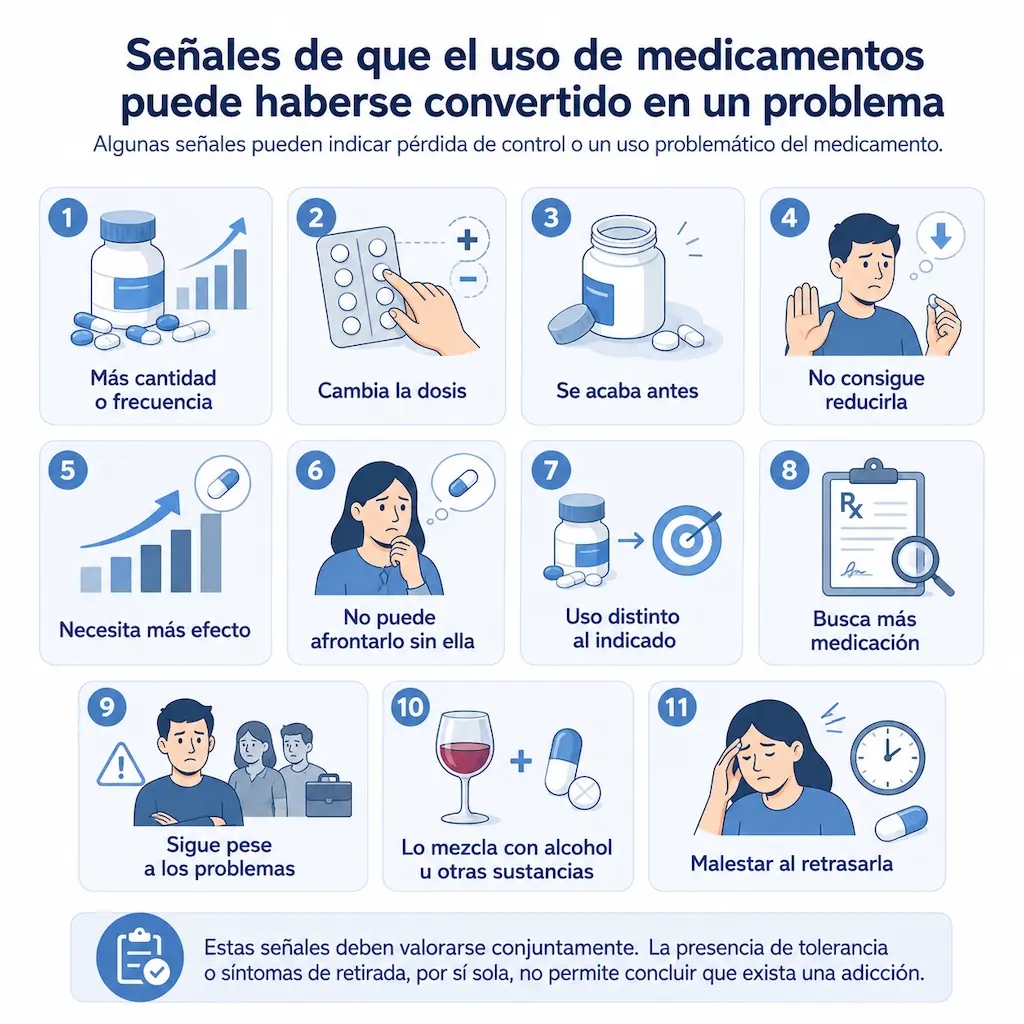 Señales de que el uso de medicamentos puede haberse convertido en un problema

Algunas señales pueden indicar pérdida de control o un uso problemático del medicamento.

1
Más cantidad o frecuencia

2
Cambia la dosis

3
Se acaba antes

4
No consigue reducirla

5
Necesita más efecto

6
No puede afrontarlo sin ella

7
Uso distinto al indicado

8
Rx
Busca más medicación

9
Sigue pese a los problemas

10
Lo mezcla con alcohol u otras sustancias

11
Malestar al retrasarla

Estas señales deben valorarse conjuntamente. La presencia de tolerancia o síntomas de retirada, por sí sola, no permite concluir que exista una adicción.